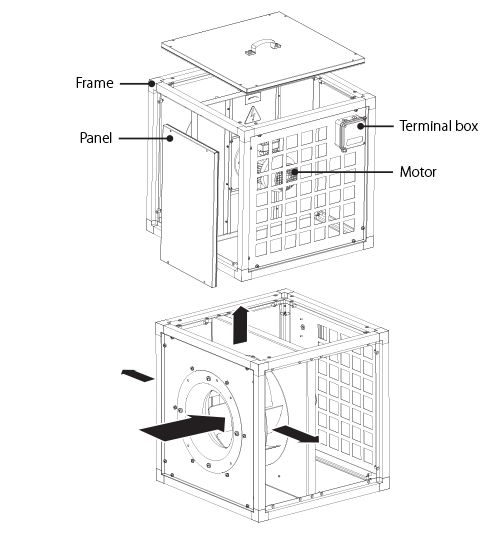 Frame

Panel

Terminal box

Motor