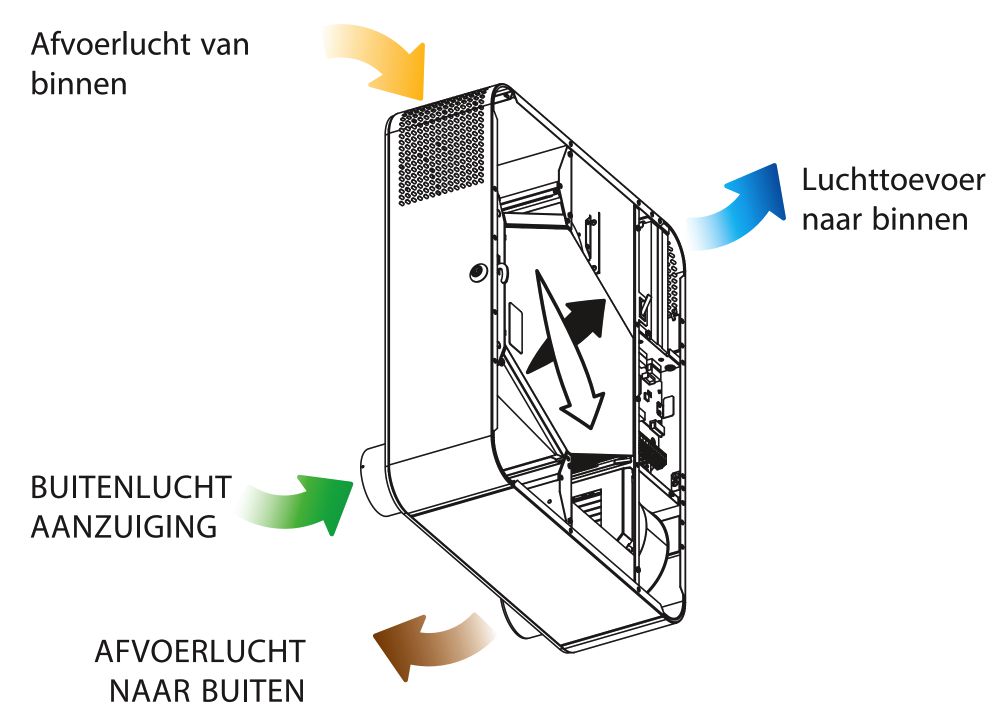 Afvoerlucht van binnen

Luchttoevoer naar binnen

BUITENLUCHT AANZUIGING

AFVOERLUCHT NAAR BUITEN