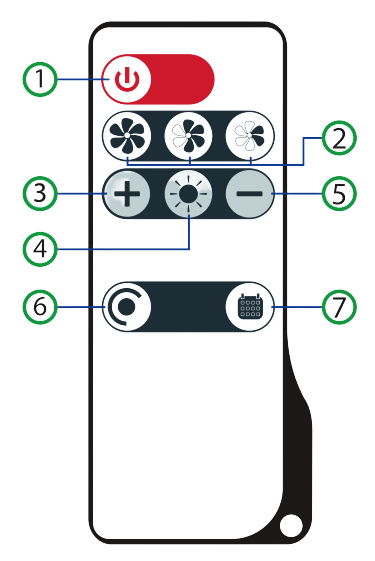 1
2
3
5
4
6
7